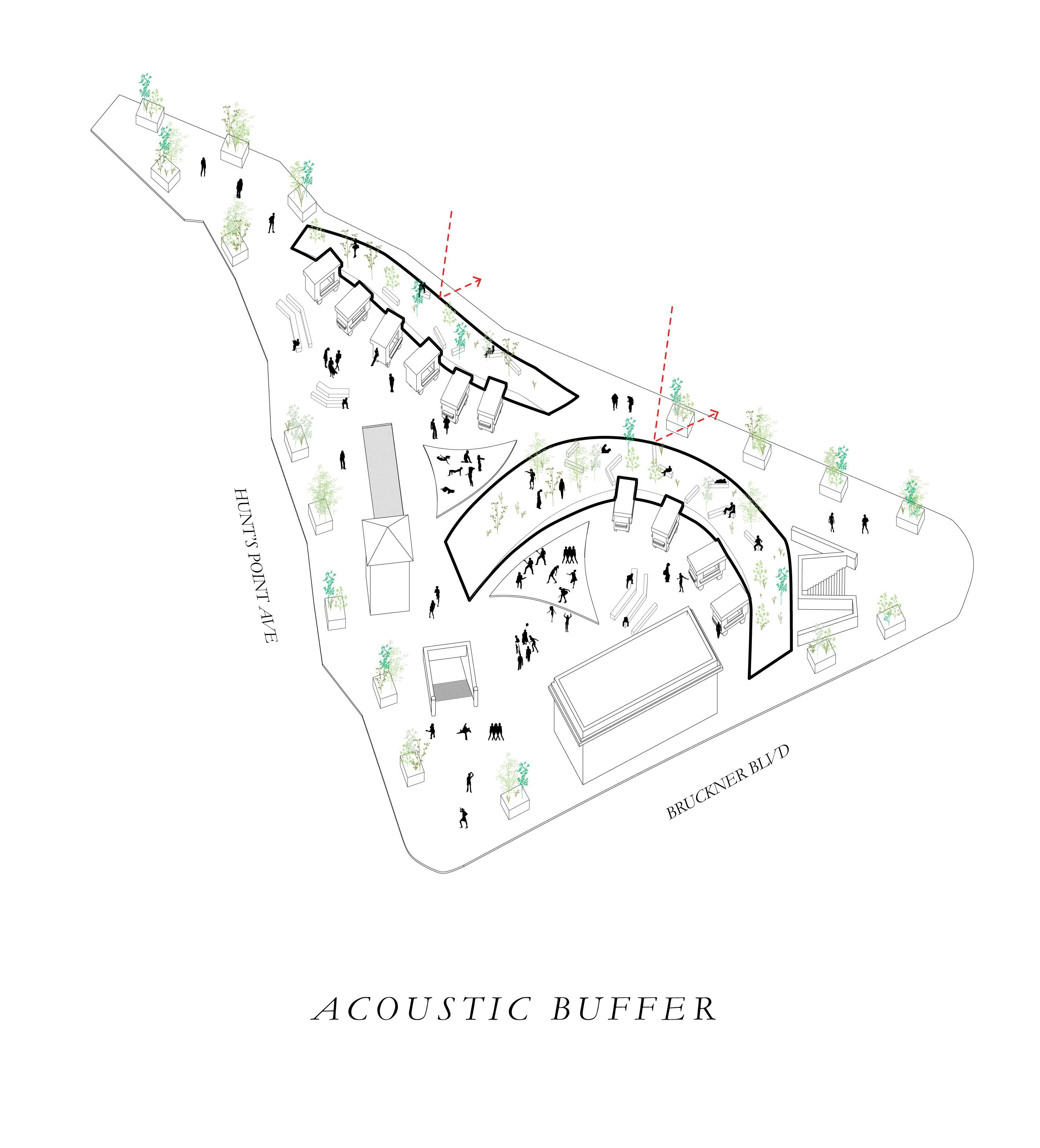 HUNT'S POINT AVE

BRUCKNER BLVD

ACOUSTIC BUFFER